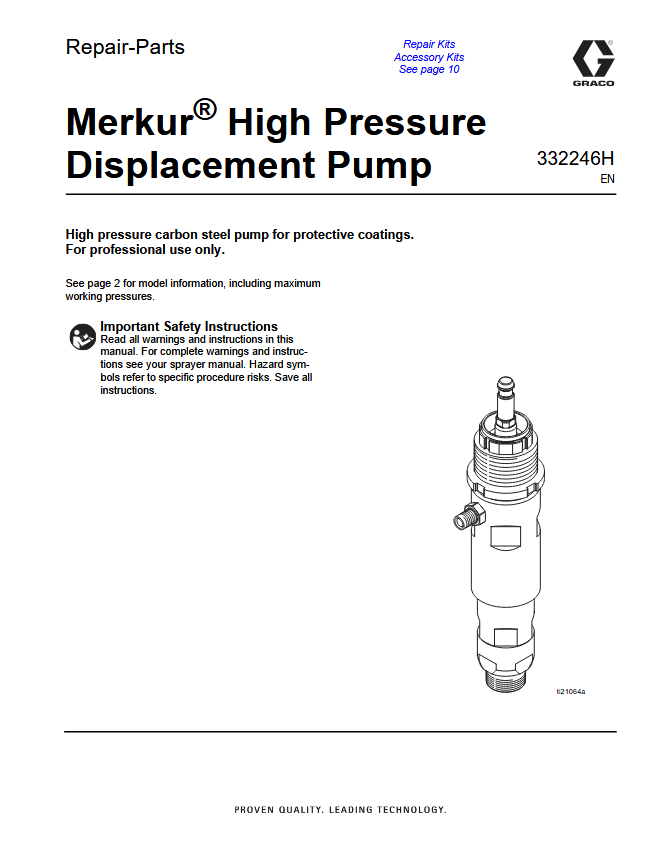 Repair-Parts

Repair Kits
Accessory Kits
See page 10

GRACO

Merkur® High Pressure Displacement Pump

332246H
EN

High pressure carbon steel pump for protective coatings. For professional use only.

See page 2 for model information, including maximum working pressures.

Important Safety Instructions
Read all warnings and instructions in this manual. For complete warnings and instructions see your sprayer manual. Hazard symbols refer to specific procedure risks. Save all instructions.

ti21064a

PROVEN QUALITY. LEADING TECHNOLOGY.